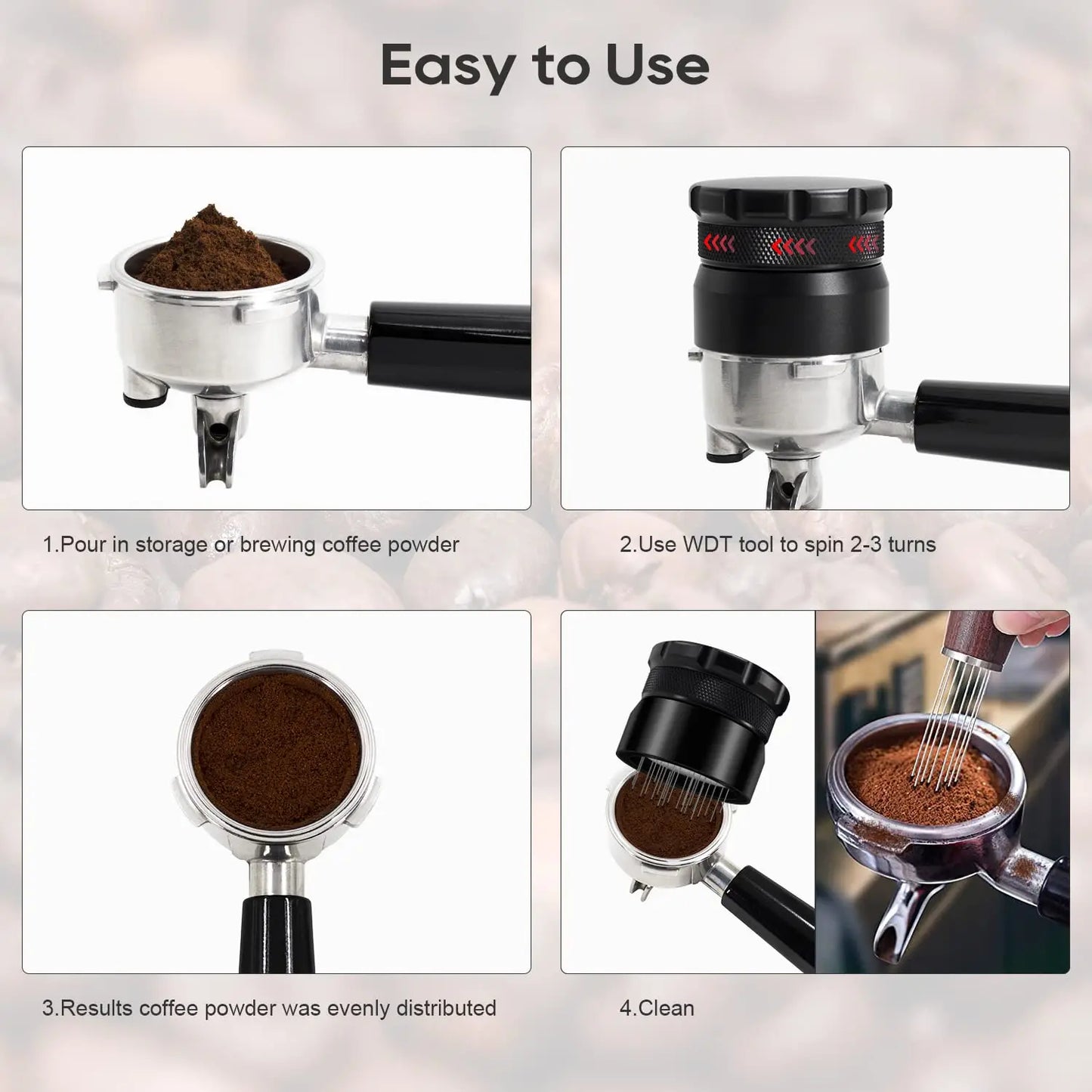 Easy to Use

1.Pour in storage or brewing coffee powder

2.Use WDT tool to spin 2-3 turns

3.Results coffee powder was evenly distributed

4.Clean