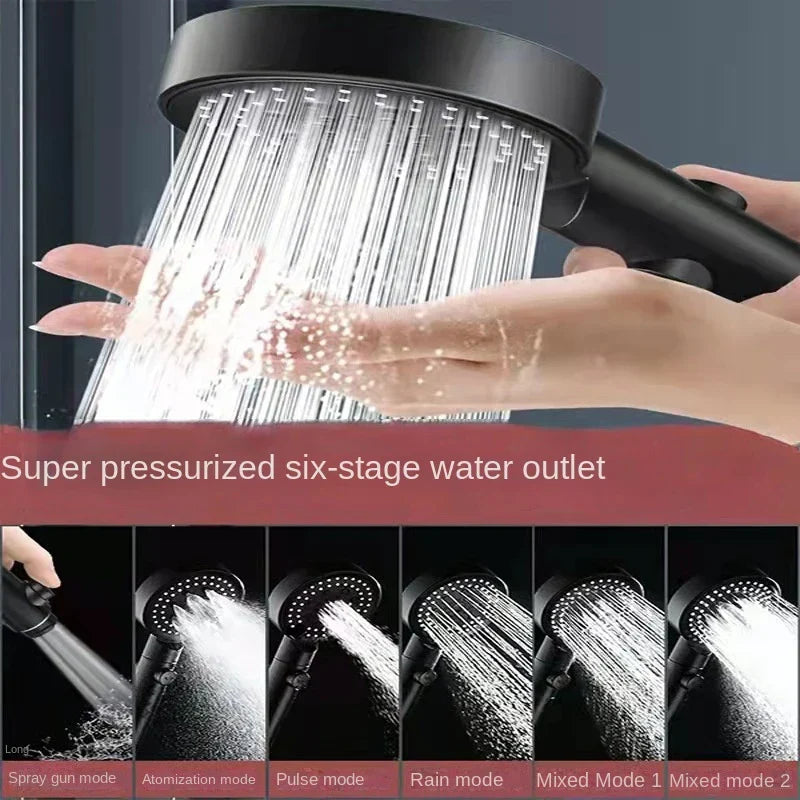 Super pressurized six-stage water outlet

Long

Spray gun mode

Atomization mode

Pulse mode

Rain mode

Mixed Mode 1

Mixed mode 2