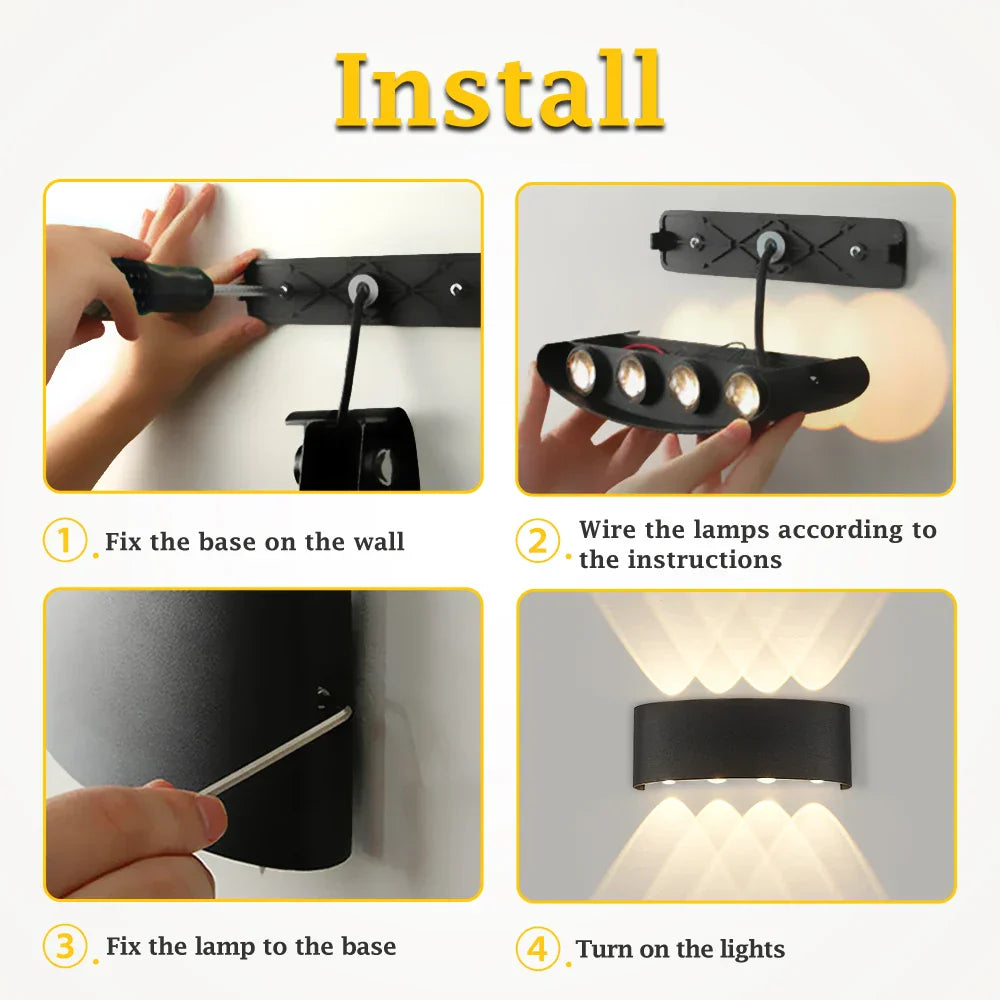 Install

1. Fix the base on the wall

2. Wire the lamps according to the instructions

3. Fix the lamp to the base

4. Turn on the lights