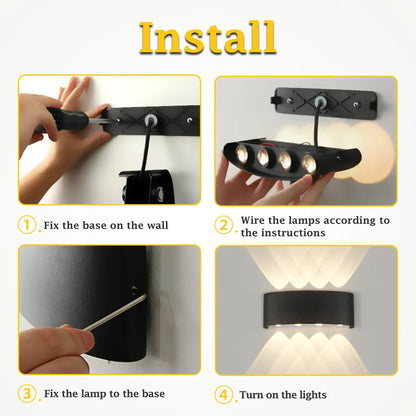 Install

1. Fix the base on the wall

2. Wire the lamps according to the instructions

3. Fix the lamp to the base

4. Turn on the lights