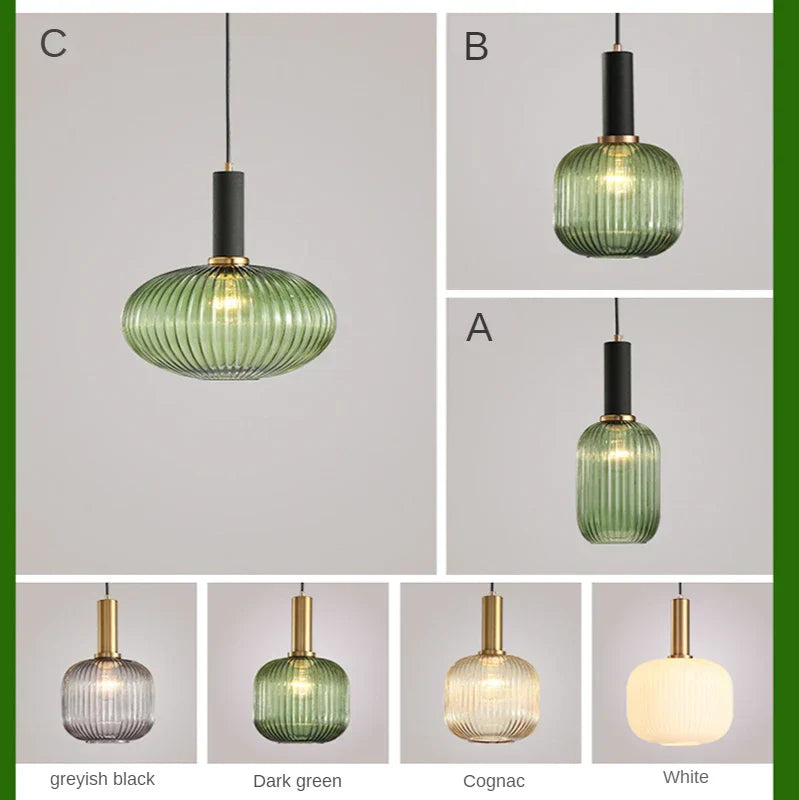 C

B

A

greyish black

Dark green

Cognac

White