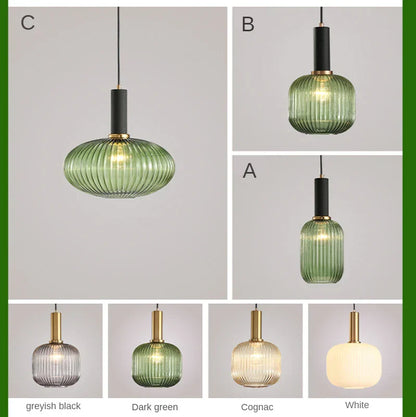 C

B

A

greyish black

Dark green

Cognac

White