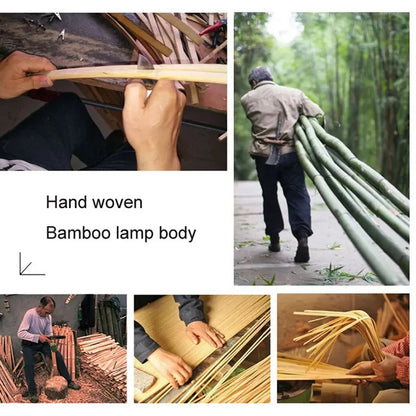 Hand woven

Bamboo lamp body