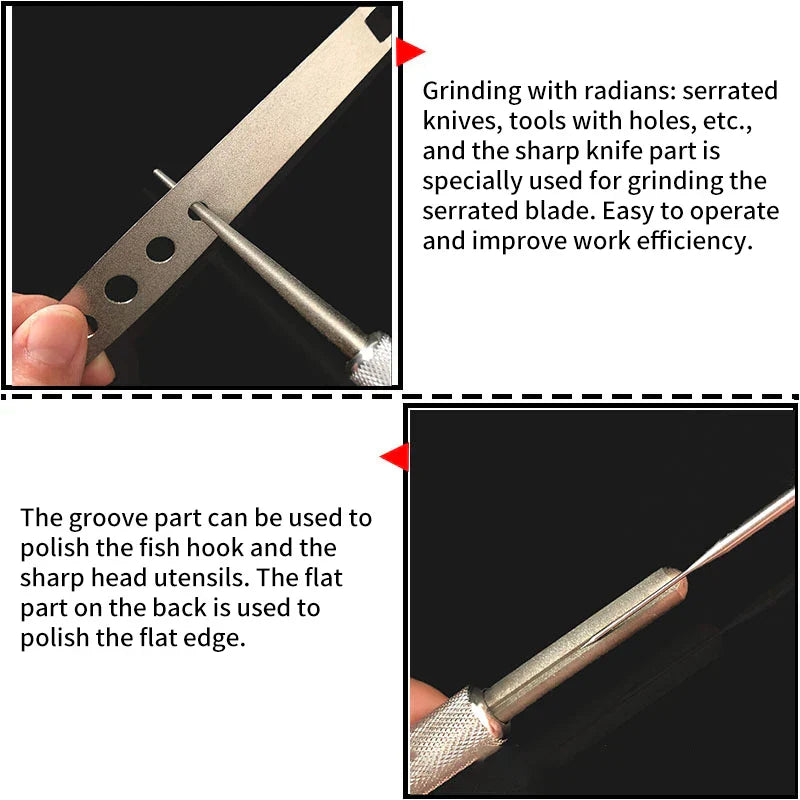 Grinding with radians: serrated knives, tools with holes, etc., and the sharp knife part is specially used for grinding the serrated blade. Easy to operate and improve work efficiency.

The groove part can be used to polish the fish hook and the sharp head utensils. The flat part on the back is used to polish the flat edge.