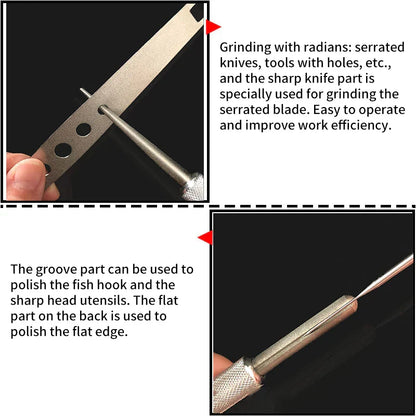 Grinding with radians: serrated knives, tools with holes, etc., and the sharp knife part is specially used for grinding the serrated blade. Easy to operate and improve work efficiency.

The groove part can be used to polish the fish hook and the sharp head utensils. The flat part on the back is used to polish the flat edge.