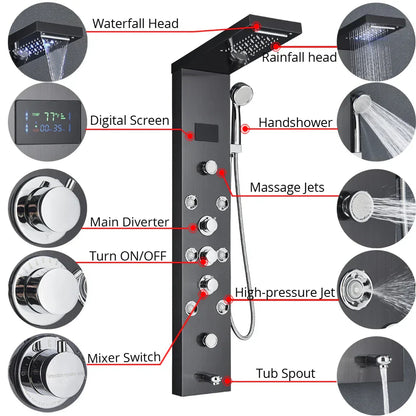 Waterfall Head

Rainfall head

77℉

00:35

Digital Screen

Handshower

Massage Jets

Main Diverter

Turn ON/OFF

High-pressure Jet

Mixer Switch

Tub Spout