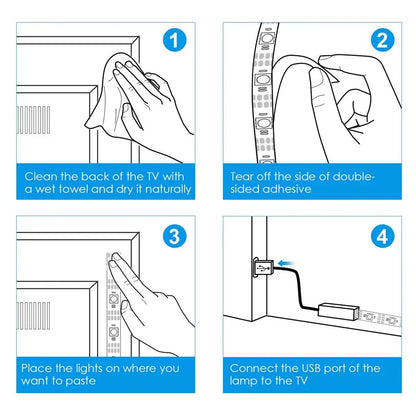 1

Clean the back of the TV with a wet towel and dry it naturally

2

Tear off the side of double-sided adhesive

3

Place the lights on where you want to paste

4

Connect the USB port of the lamp to the TV