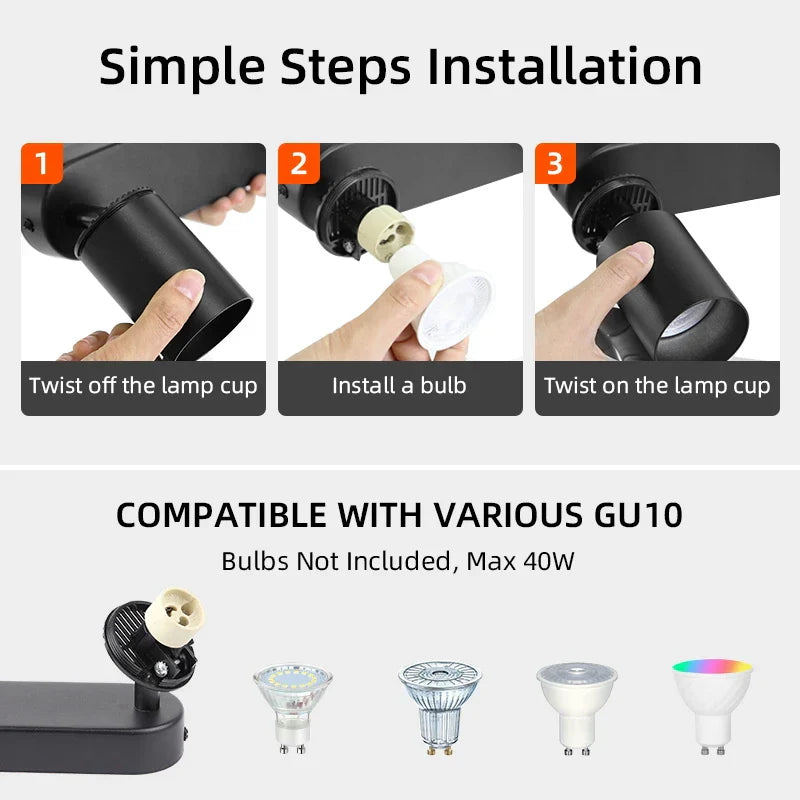 Simple Steps Installation

1

Twist off the lamp cup

2

Install a bulb

3

Twist on the lamp cup

COMPATIBLE WITH VARIOUS GU10

Bulbs Not Included, Max 40W