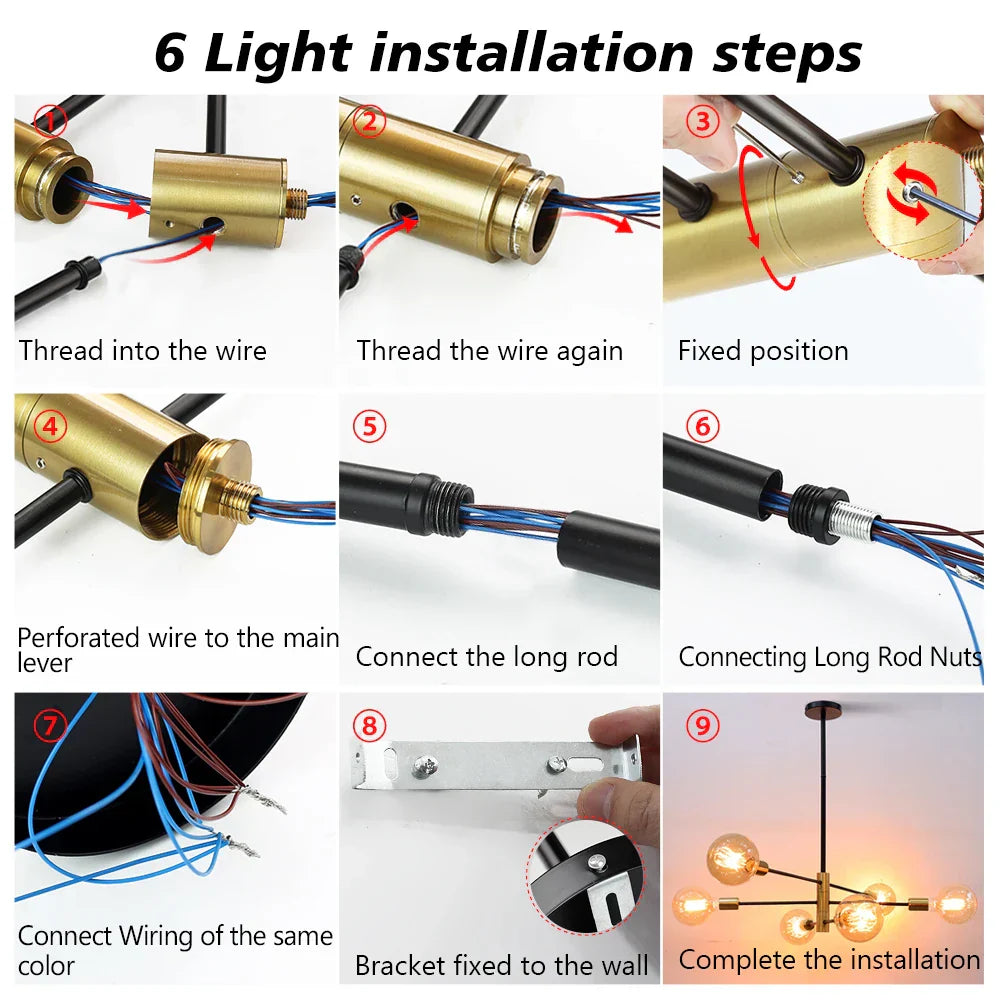 6 Light installation steps

①
Thread into the wire

②
Thread the wire again

③
Fixed position

④
Perforated wire to the main lever

⑤
Connect the long rod

⑥
Connecting Long Rod Nuts

⑦
Connect Wiring of the same color

⑧
Bracket fixed to the wall

⑨
Complete the installation