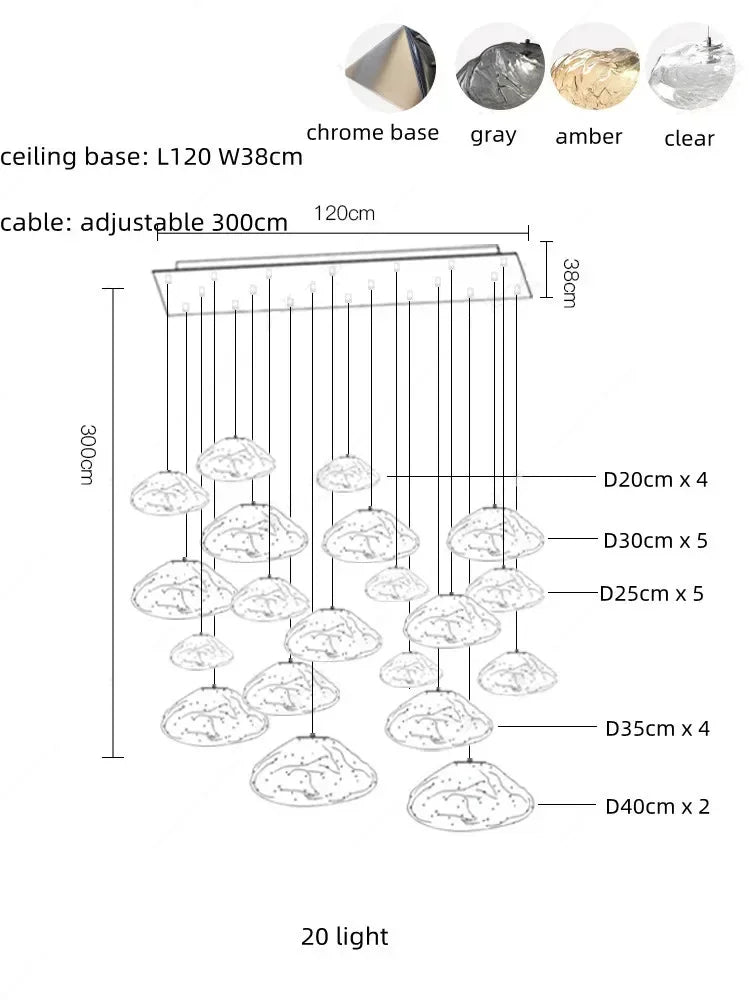 chrome base gray amber clear

ceiling base: L120 W38cm

cable: adjustable 300cm

120cm

38cm

300cm

D20cm x 4

D30cm x 5

D25cm x 5

D35cm x 4

D40cm x 2

20 light