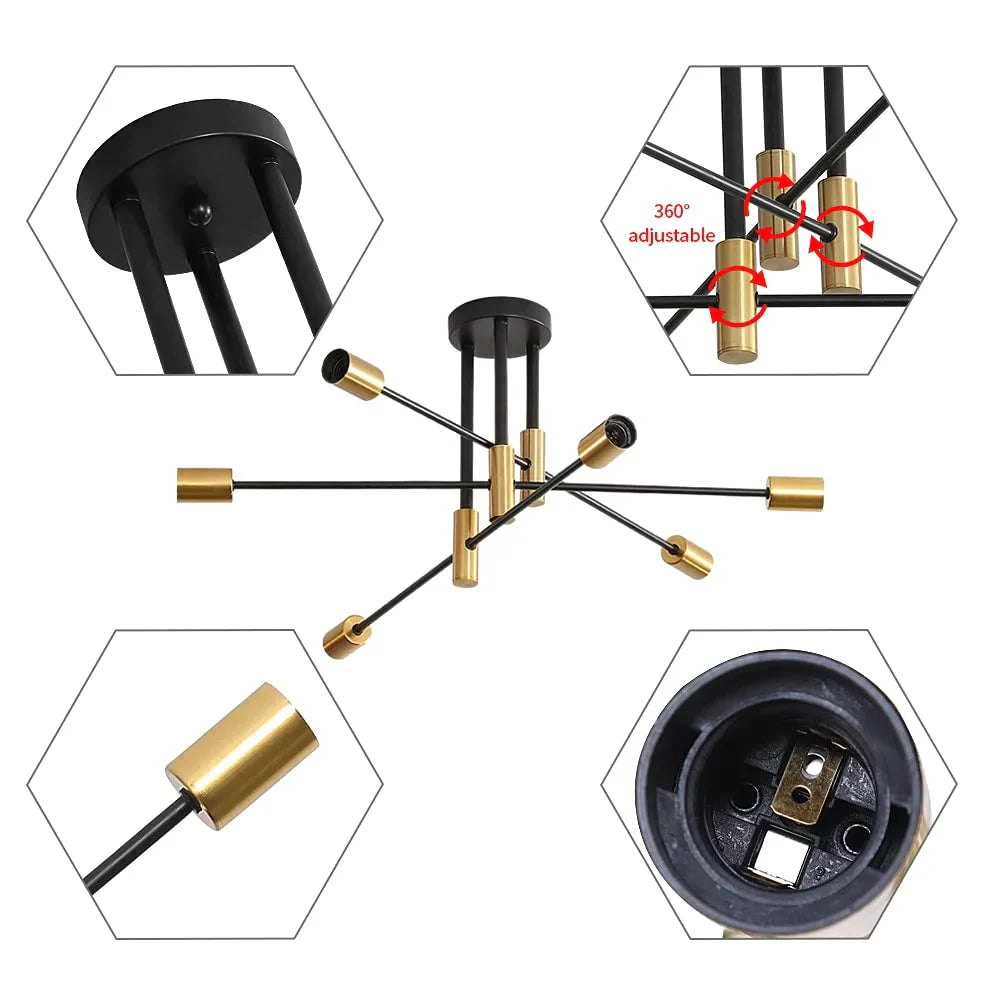 360°
adjustable