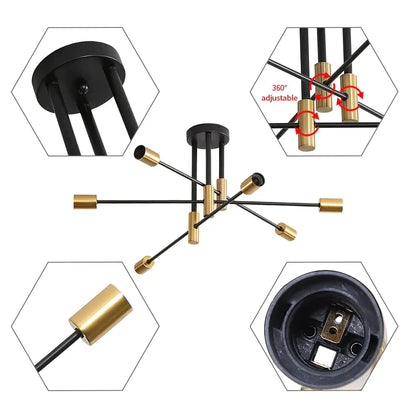 360°
adjustable