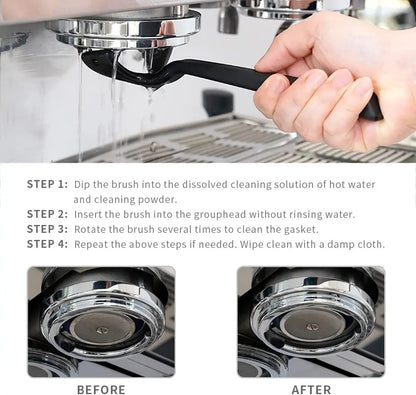 STEP 1: Dip the brush into the dissolved cleaning solution of hot water and cleaning powder.
STEP 2: Insert the brush into the grouphead without rinsing water.
STEP 3: Rotate the brush several times to clean the gasket.
STEP 4: Repeat the above steps if needed. Wipe clean with a damp cloth.

BEFORE

AFTER