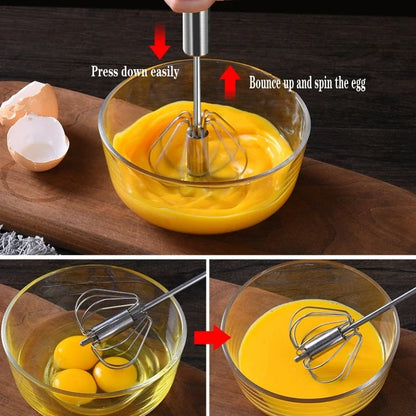 Press down easily

Bounce up and spin the egg