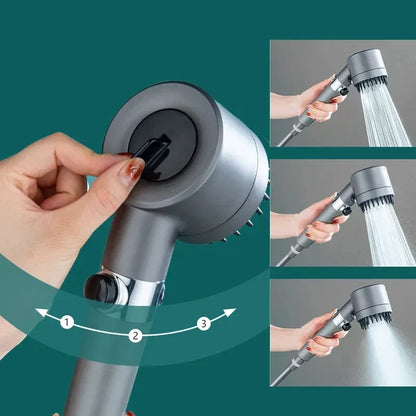 1
2
3