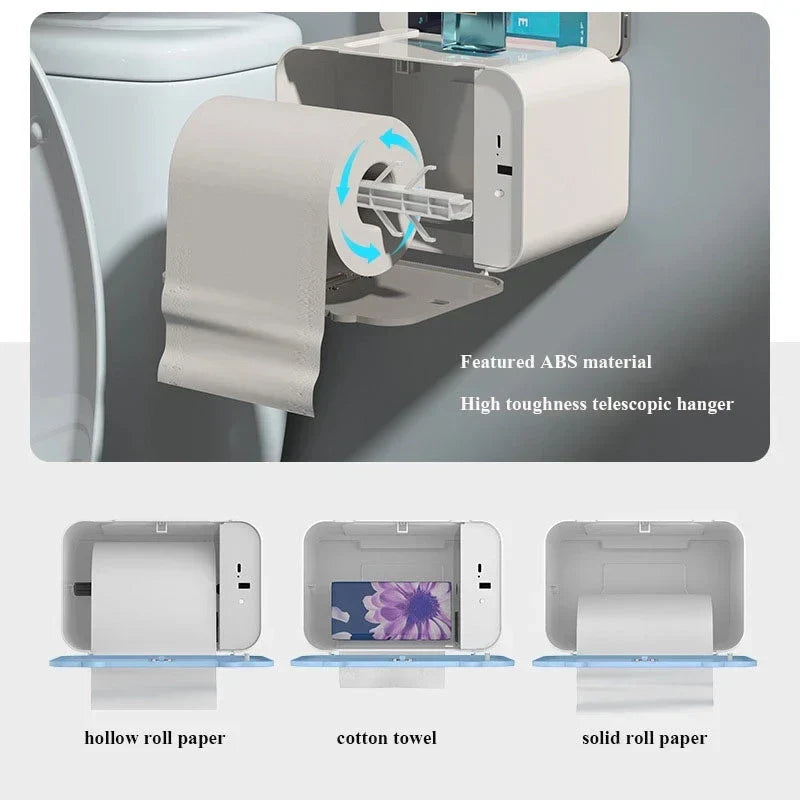 Featured ABS material

High toughness telescopic hanger

hollow roll paper

cotton towel

solid roll paper