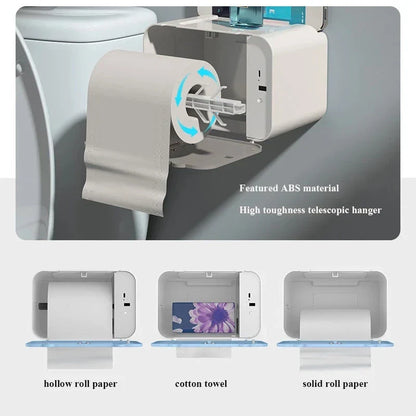 Featured ABS material

High toughness telescopic hanger

hollow roll paper

cotton towel

solid roll paper