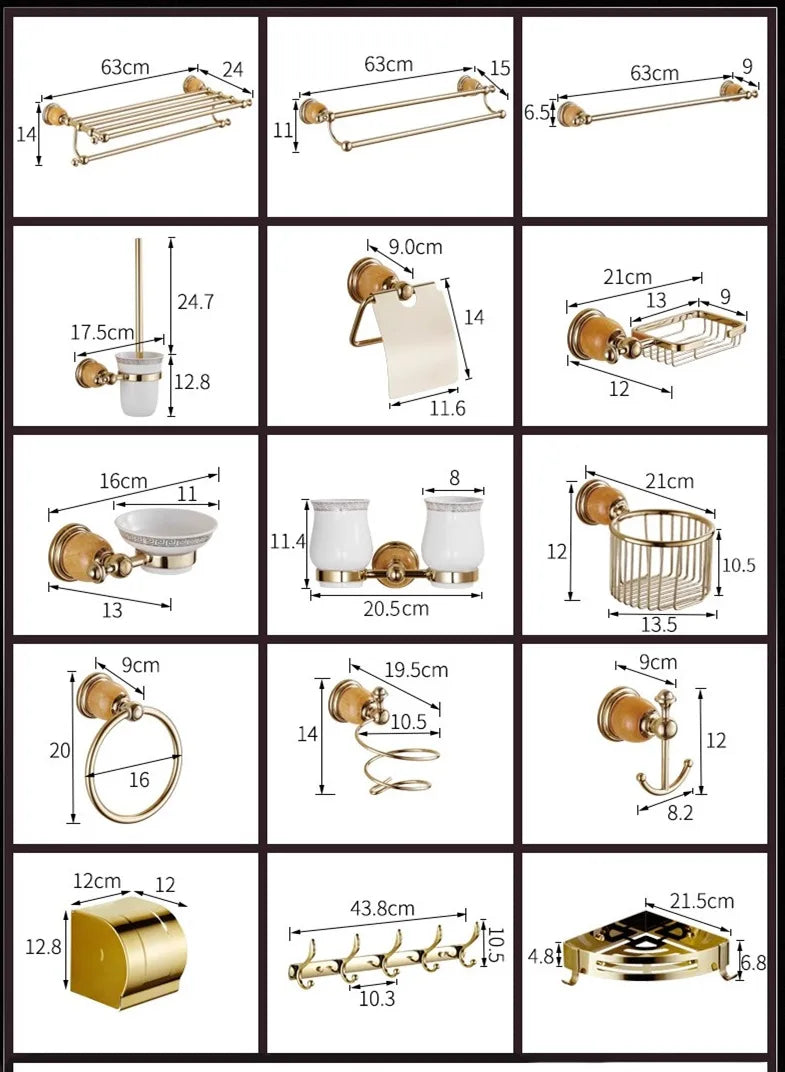 63cm
24
14

63cm
15
11

63cm
9
6.5

24.7
17.5cm
12.8

9.0cm
14
11.6

21cm
13
9
12

16cm
11
13

8
11.4
20.5cm

21cm
12
10.5
13.5

9cm
20
16

19.5cm
14
10.5

9cm
12
8.2

12cm
12
12.8

43.8cm
10.5
10.3

21.5cm
4.8
6.8