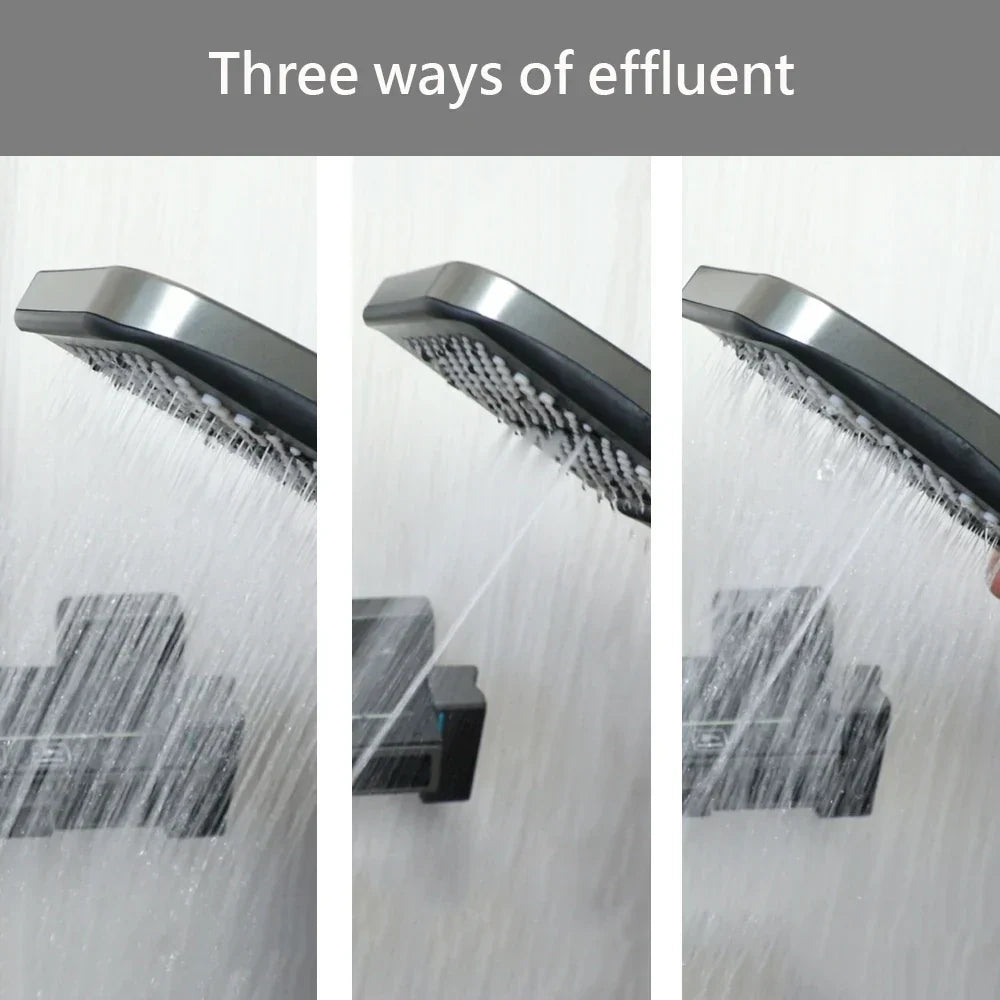 Three ways of effluent