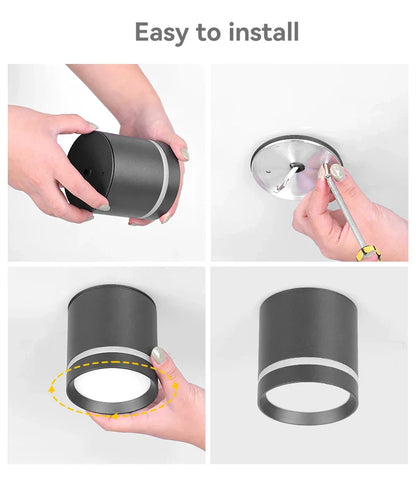 Easy to install