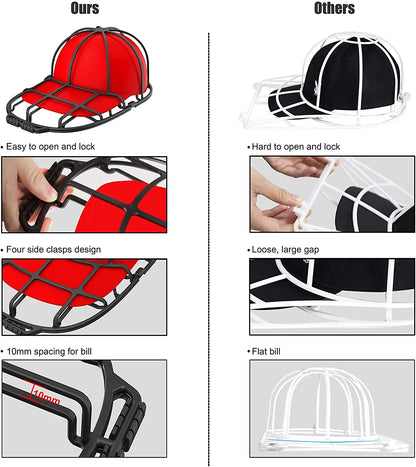 Ours

• Easy to open and lock

• Four side clasps design

• 10mm spacing for bill

10mm

Others

• Hard to open and lock

• Loose, large gap

• Flat bill