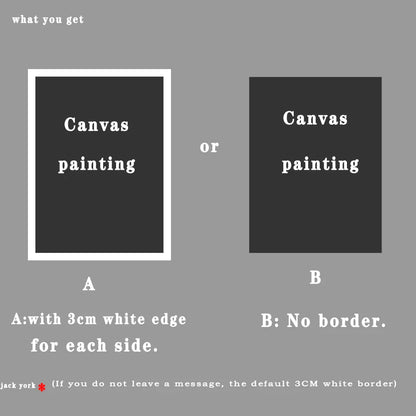 what you get

Canvas painting

or

Canvas painting

A

B

A:with 3cm white edge for each side.

B: No border.

jack york * (If you do not leave a message, the default 3CM white border)