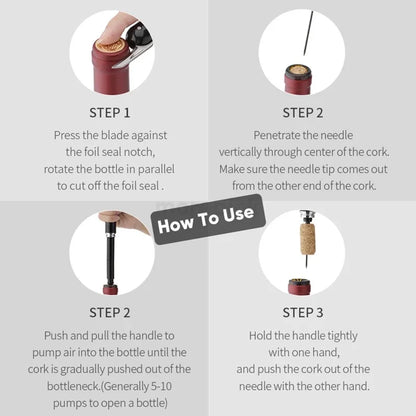 STEP 1

Press the blade against the foil seal notch, rotate the bottle in parallel to cut off the foil seal .

STEP 2

Penetrate the needle vertically through center of the cork. Make sure the needle tip comes out from the other end of the cork.

How To Use

STEP 2

Push and pull the handle to pump air into the bottle until the cork is gradually pushed out of the bottleneck.(Generally 5-10 pumps to open a bottle)

STEP 3

Hold the handle tightly with one hand, and push the cork out of the needle with the other hand.