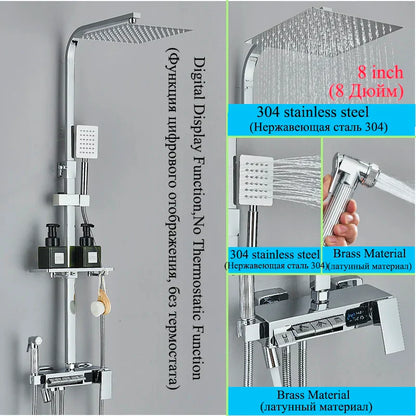 Digital Display Function,No Thermostatic Function
(Функция цифрового отображения, без термостата)

8 inch
(8 Дюйм)

304 stainless steel
(Нержавеющая сталь 304)

304 stainless steel
(Нержавеющая сталь 304)

Brass Material
(латунный материал)

Brass Material
(латунный материал)