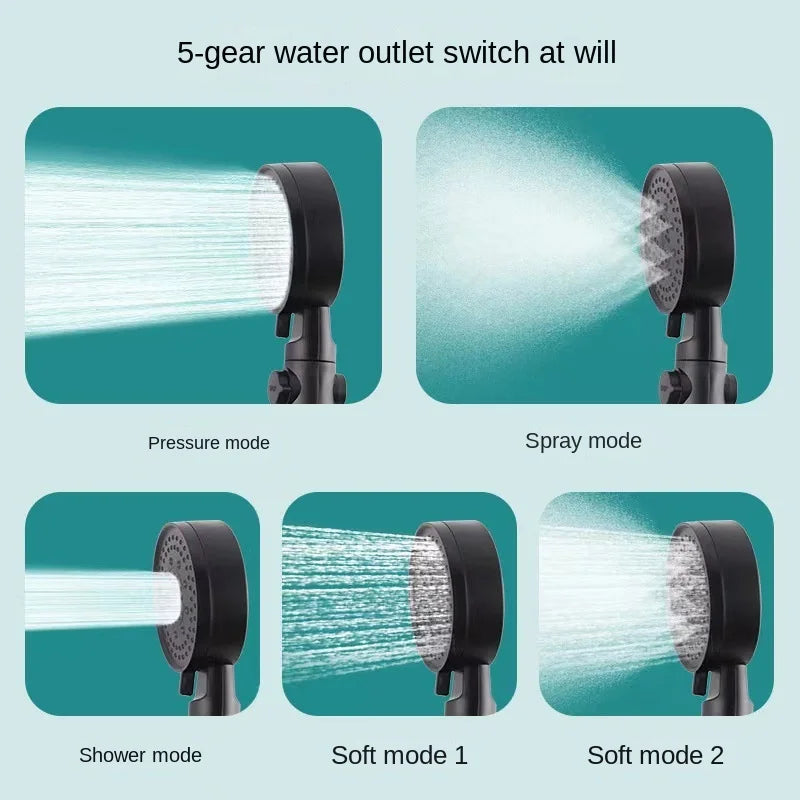 5-gear water outlet switch at will

Pressure mode

Spray mode

Shower mode

Soft mode 1

Soft mode 2