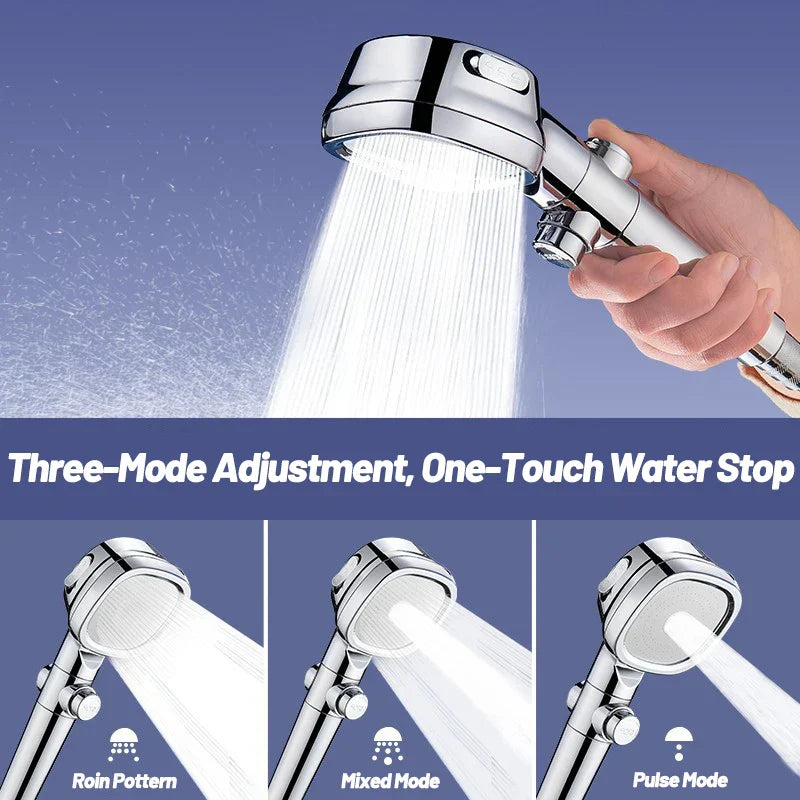 Three-Mode Adjustment, One-Touch Water Stop

Roin Pottern

Mixed Mode

Pulse Mode