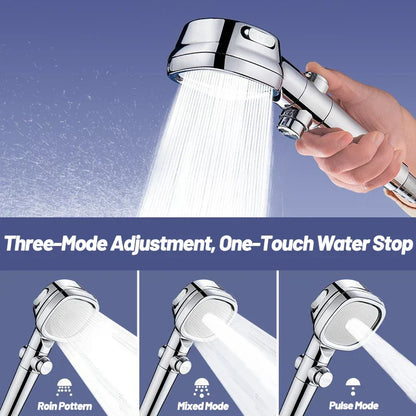 Three-Mode Adjustment, One-Touch Water Stop

Roin Pottern

Mixed Mode

Pulse Mode