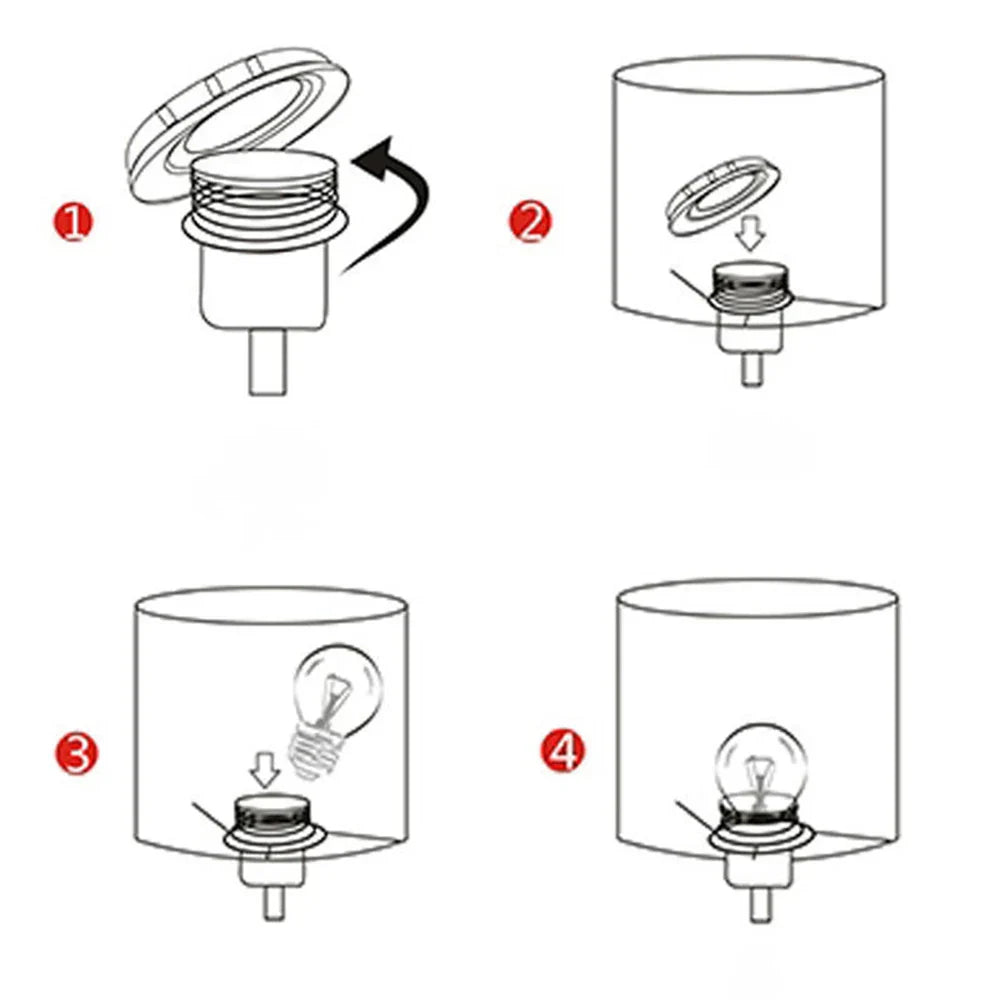 1

2

3

4