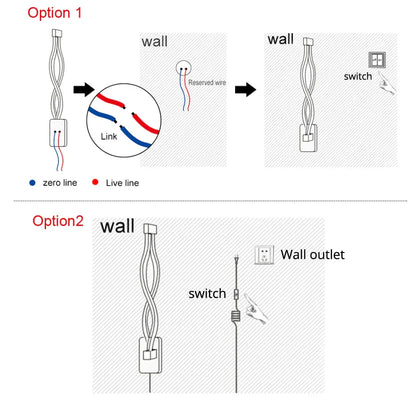 Option 1

wall

Reserved wire

Link

wall

switch

zero line    Live line

Option2

wall

Wall outlet

switch