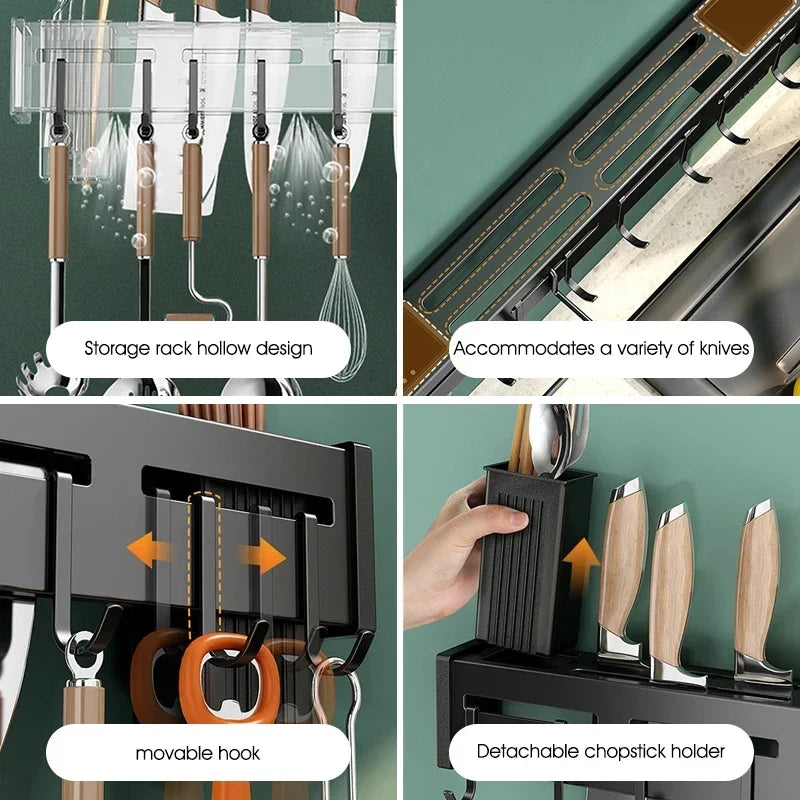 Storage rack hollow design

Accommodates a variety of knives

movable hook

Detachable chopstick holder