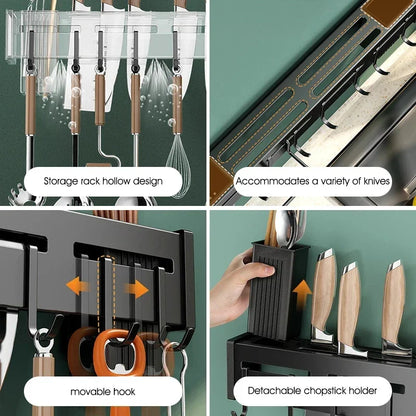 Storage rack hollow design

Accommodates a variety of knives

movable hook

Detachable chopstick holder