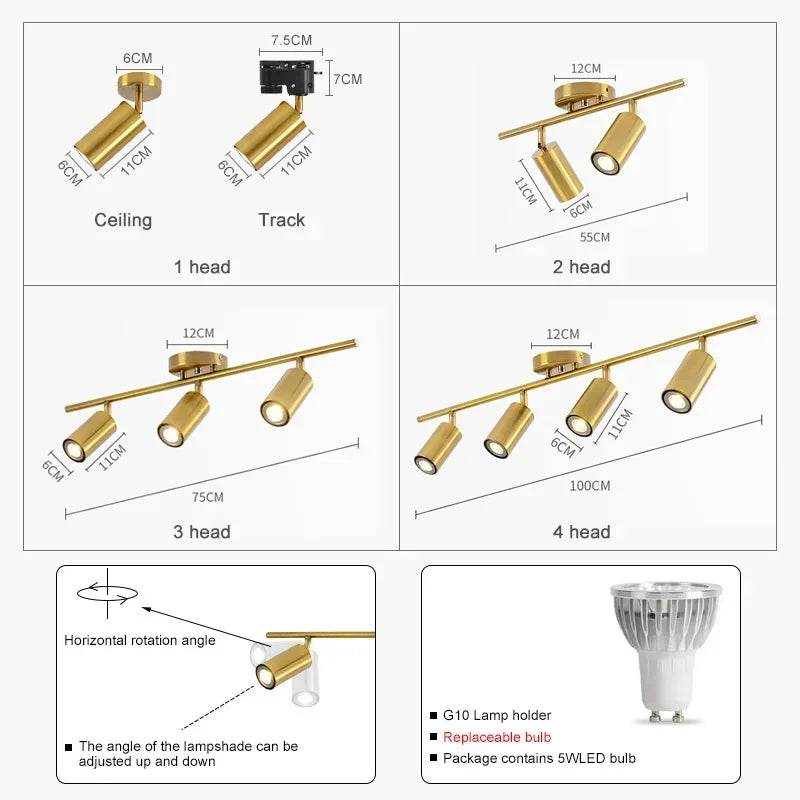 6CM
6CM
11CM
Ceiling

7.5CM
7CM
6CM
11CM
Track

1 head

12CM
11CM
6CM
55CM

2 head

12CM
6CM
11CM
75CM

3 head

12CM
6CM
11CM
100CM

4 head

Horizontal rotation angle

■ The angle of the lampshade can be adjusted up and down

■ G10 Lamp holder
■ Replaceable bulb
■ Package contains 5WLED bulb