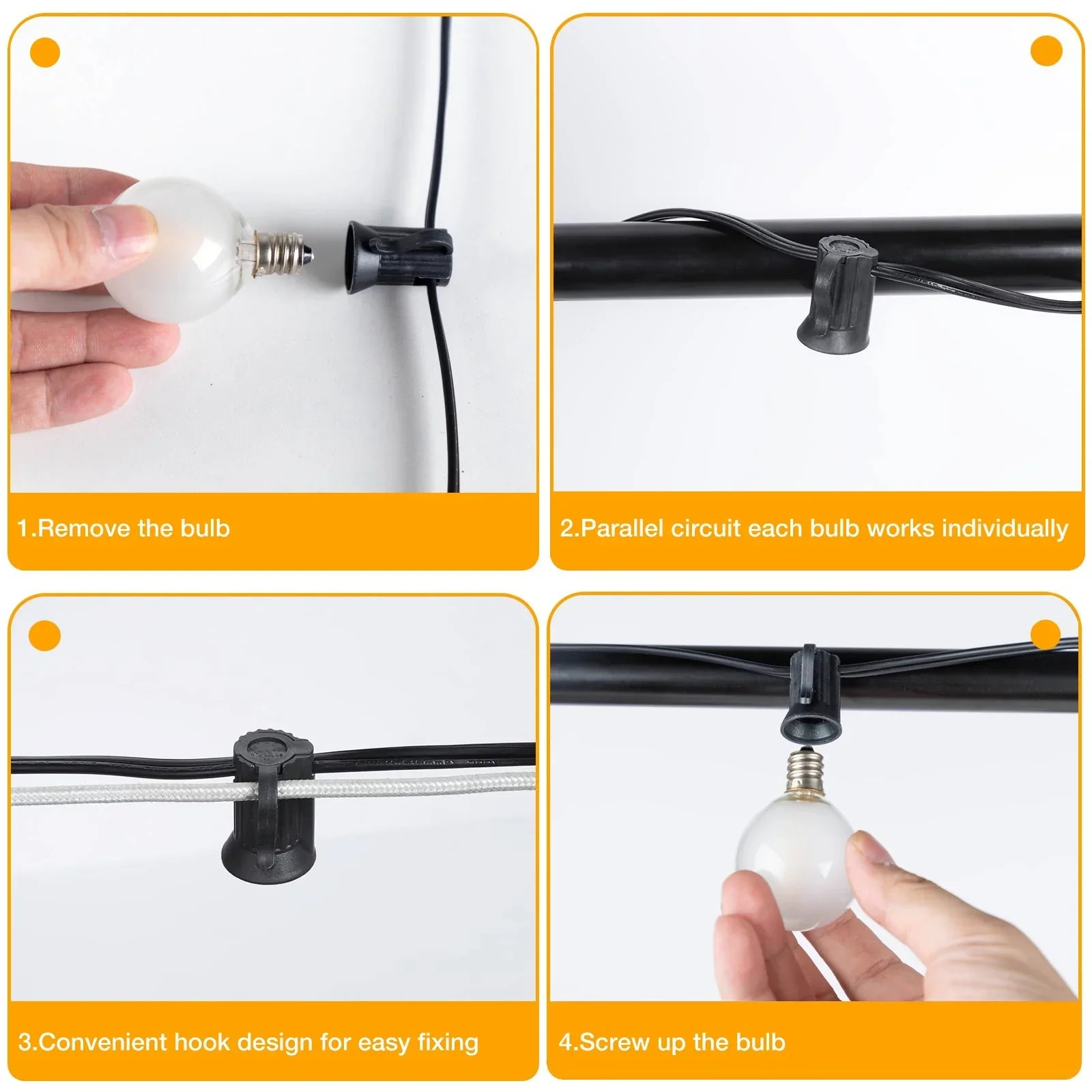 1.Remove the bulb

2.Parallel circuit each bulb works individually

3.Convenient hook design for easy fixing

4.Screw up the bulb