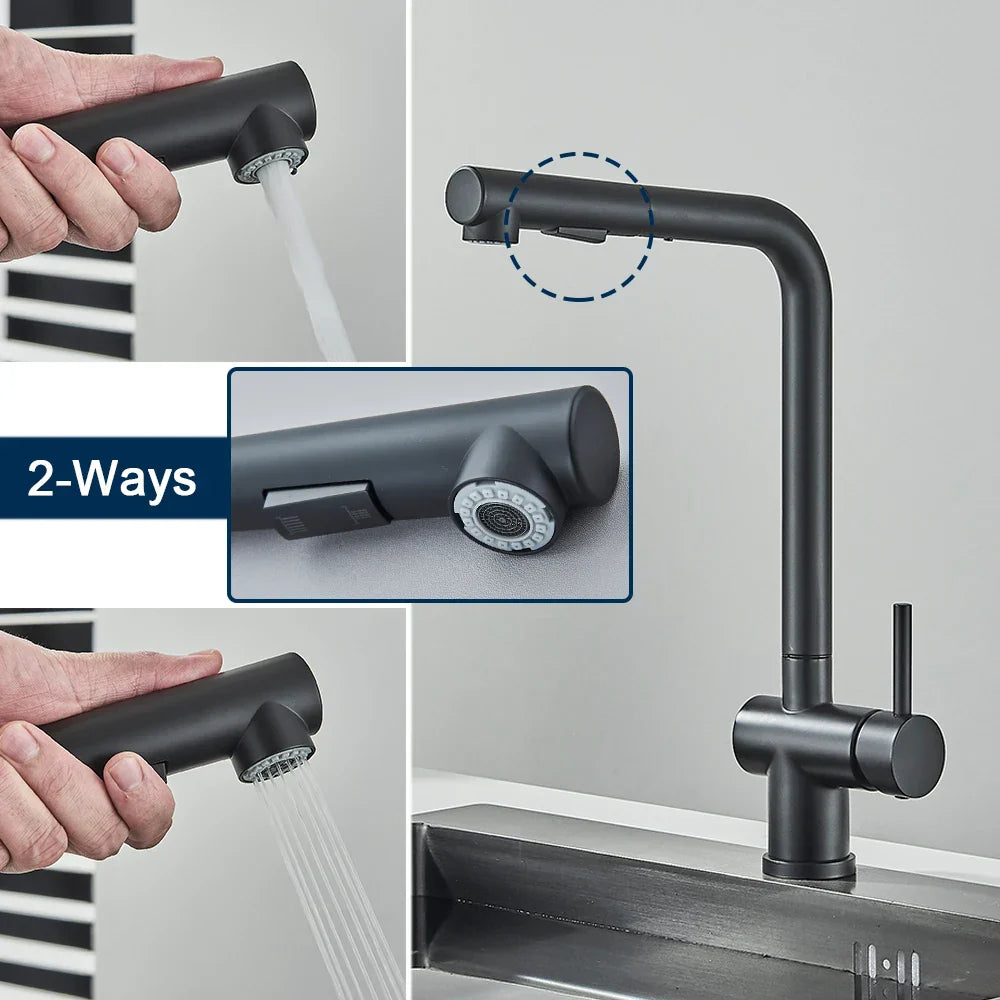 2-Ways