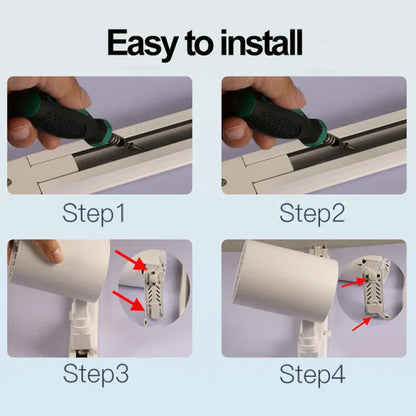 Easy to install

Step1

Step2

Step3

Step4