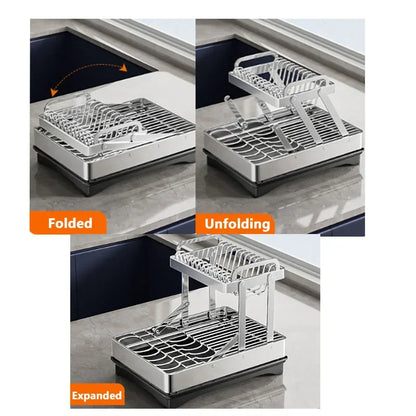 Folded

Unfolding

Expanded