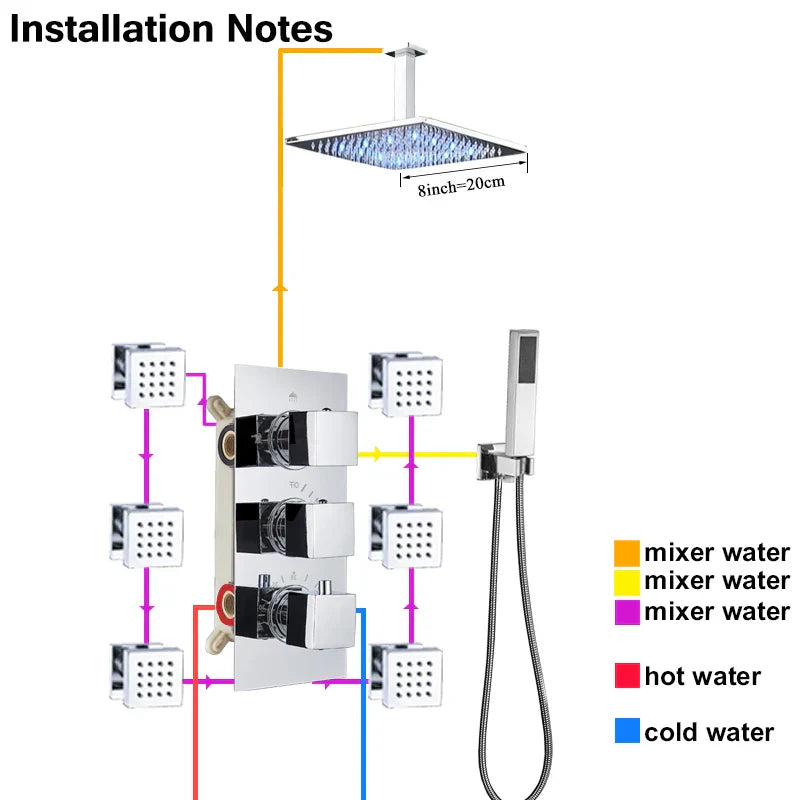 Installation Notes

8inch=20cm

mixer water
mixer water
mixer water

hot water

cold water