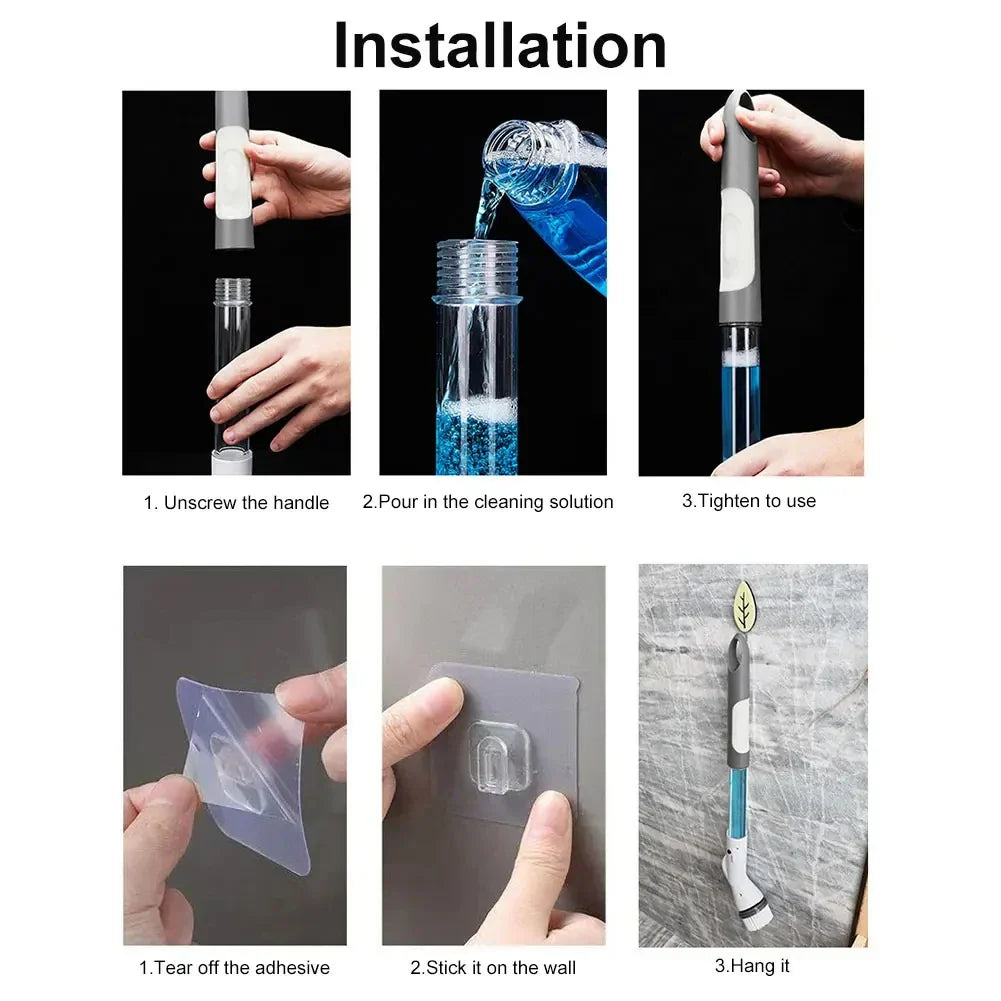 Installation

1. Unscrew the handle

2.Pour in the cleaning solution

3.Tighten to use

1.Tear off the adhesive

2.Stick it on the wall

3.Hang it