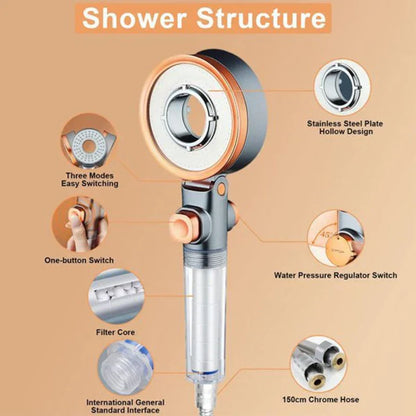 Shower Structure

Stainless Steel Plate
Hollow Design

Three Modes
Easy Switching

One-button Switch

45°

Water Pressure Regulator Switch

Filter Core

International General
Standard Interface

150cm Chrome Hose