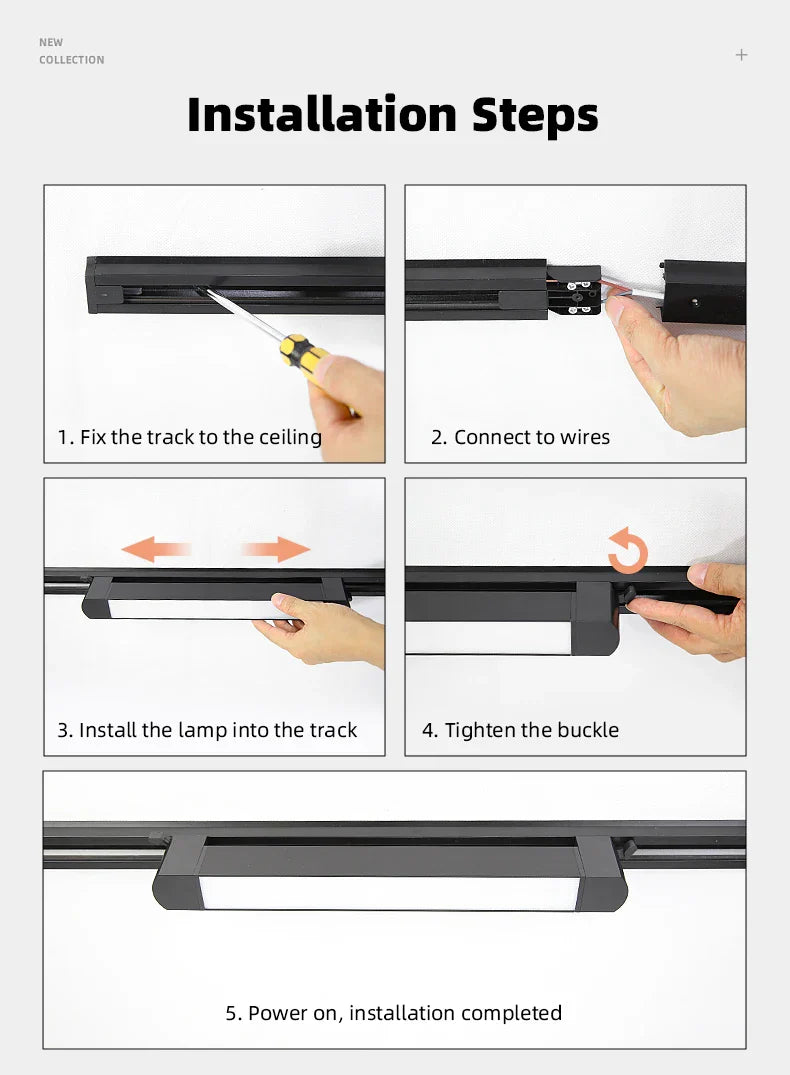 NEW
COLLECTION

+

Installation Steps

1. Fix the track to the ceiling

2. Connect to wires

3. Install the lamp into the track

4. Tighten the buckle

5. Power on, installation completed