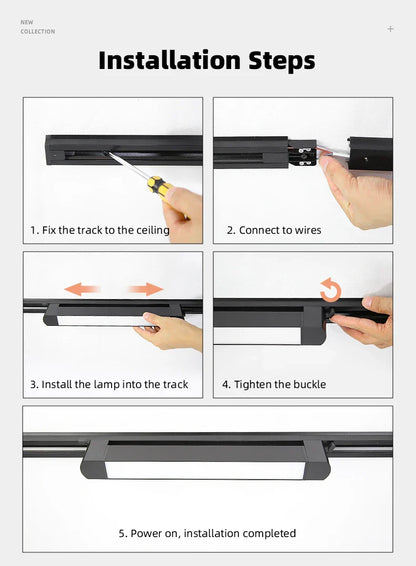 NEW
COLLECTION

+

Installation Steps

1. Fix the track to the ceiling

2. Connect to wires

3. Install the lamp into the track

4. Tighten the buckle

5. Power on, installation completed