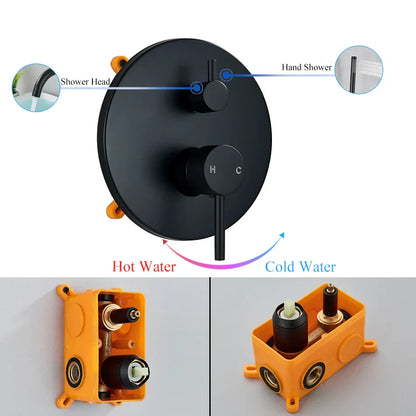 Shower Head

Hand Shower

H C

Hot Water

Cold Water