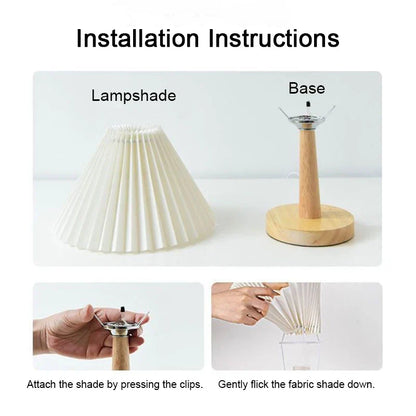 Installation Instructions

Lampshade

Base

Attach the shade by pressing the clips.

Gently flick the fabric shade down.