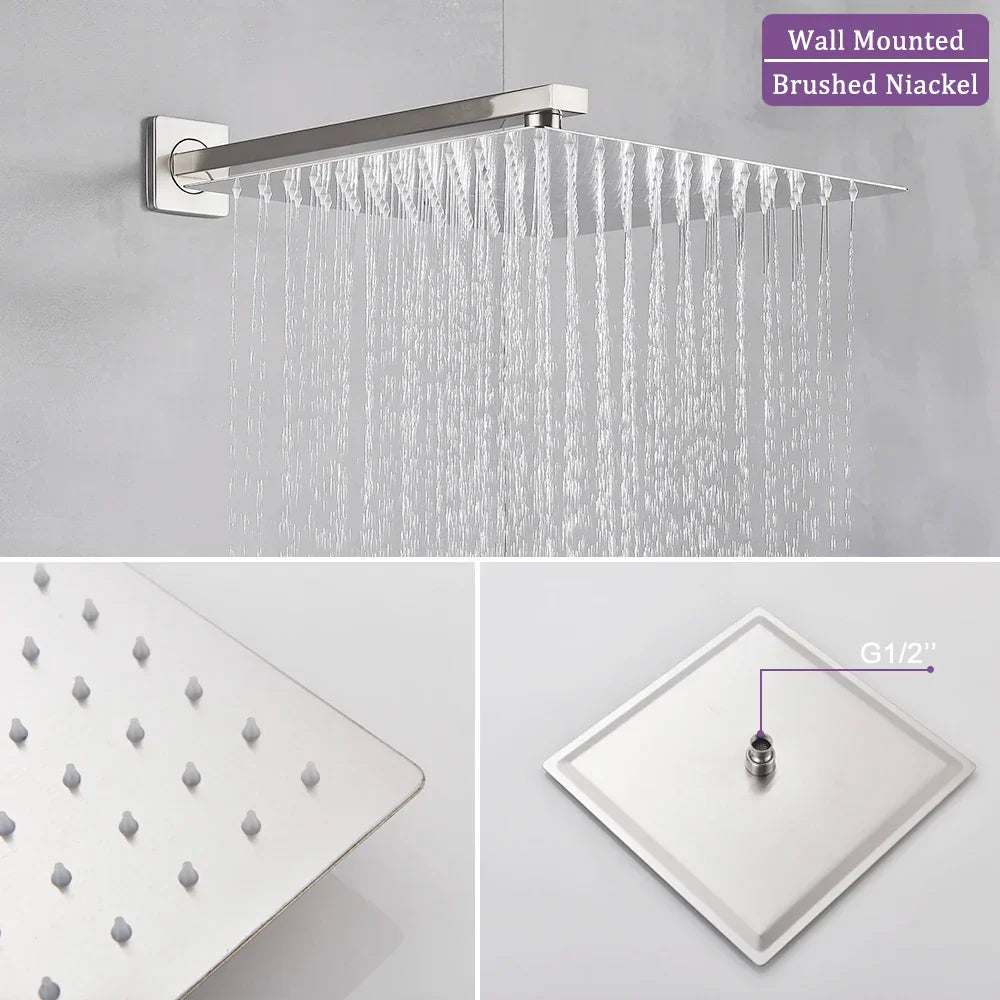 Wall Mounted
Brushed Niackel

G1/2''