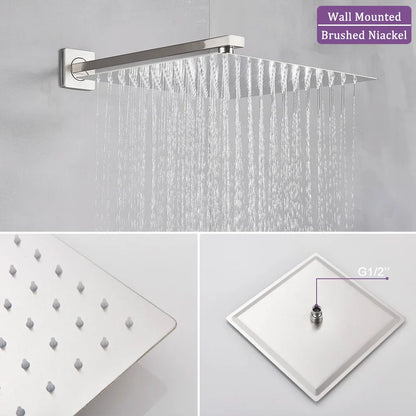 Wall Mounted
Brushed Niackel

G1/2''