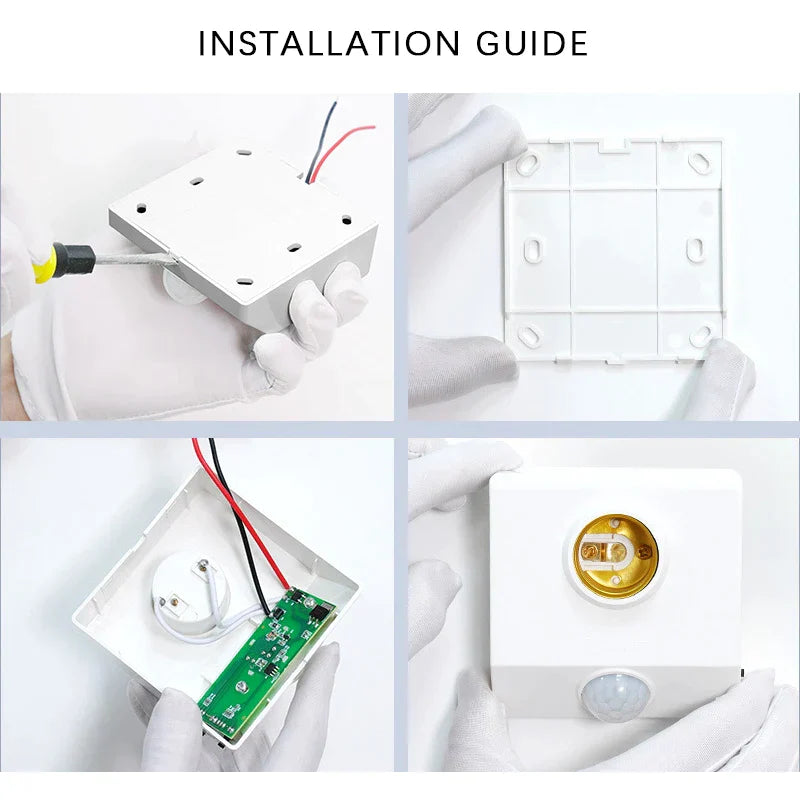 INSTALLATION GUIDE